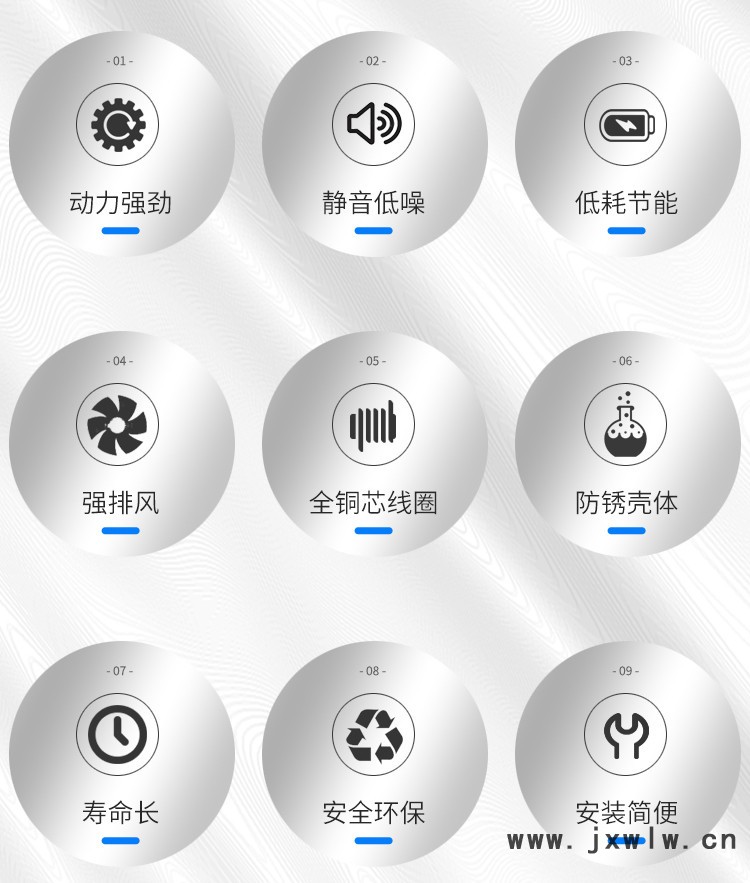 - 01 -

动力强劲

- 02 -

静音低噪

- 03 -

低耗节能

- 04 -

强排风

- 05 -

全铜芯线圈

- 06 -

防锈壳体

- 07 -

寿命长

- 08 -

安全环保

- 09 -

安装简便

www.jxwlw.cn